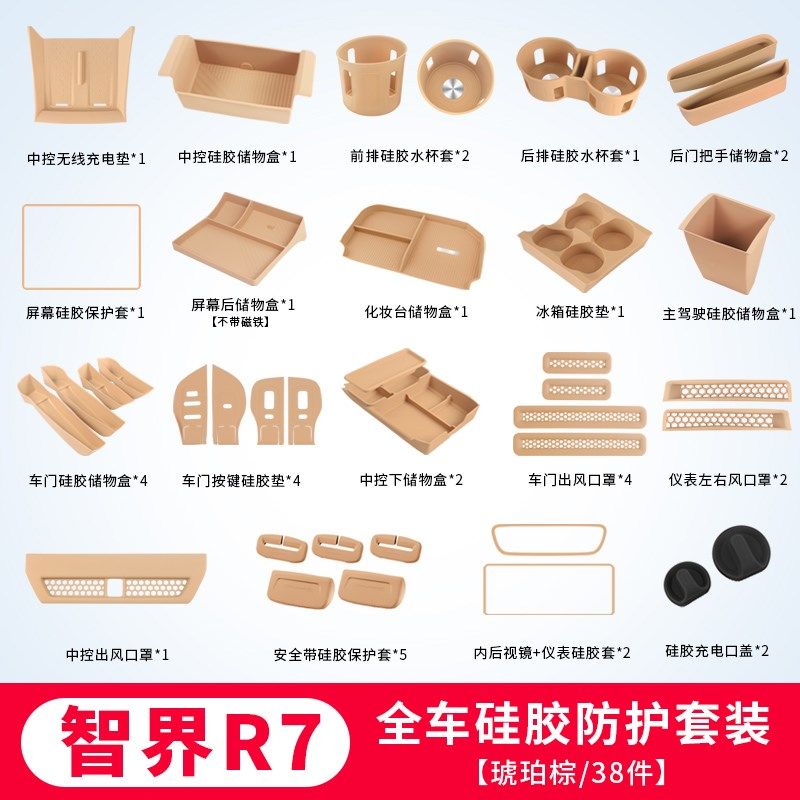 中控无线充电垫*1
中控硅胶储物盒*1
前排硅胶水杯套*2
后排硅胶水杯套*1
后门把手储物盒*2

屏幕硅胶保护套*1
屏幕后储物盒*1
【不带磁铁】
化妆台储物盒*1
冰箱硅胶垫*1
主驾驶硅胶储物盒*1

车门硅胶储物盒*4
车门按键硅胶垫*4
中控下储物盒*2
车门出风口罩*4
仪表左右风口罩*2

中控出风口罩*1
安全带硅胶保护套*5
内后视镜+仪表硅胶套*2
硅胶充电口盖*2

智界R7
全车硅胶防护套装
【琥珀棕/38件】