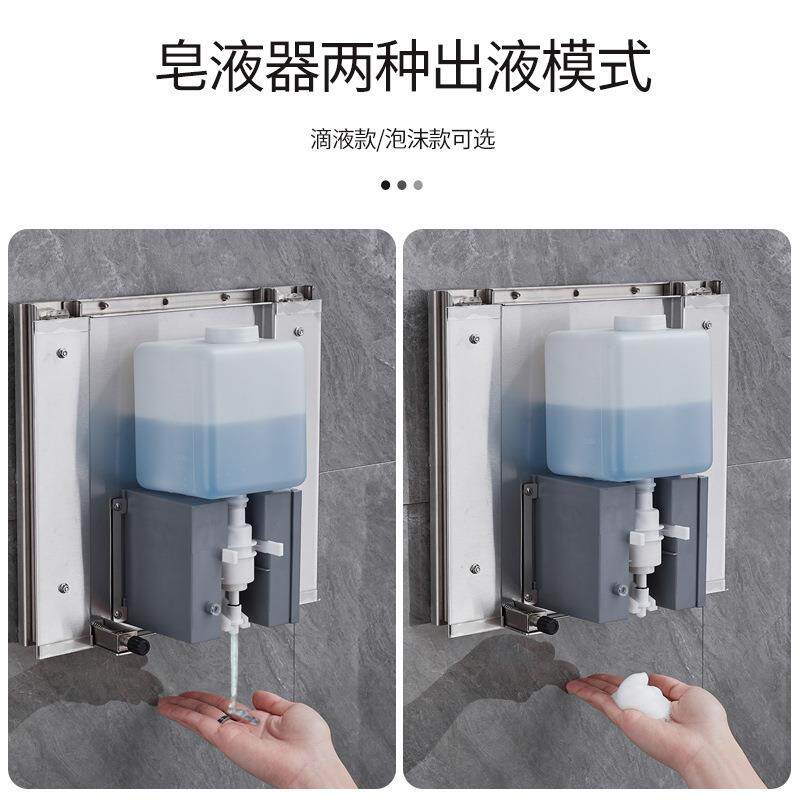 皂液器两种出液模式

滴液款/泡沫款可选