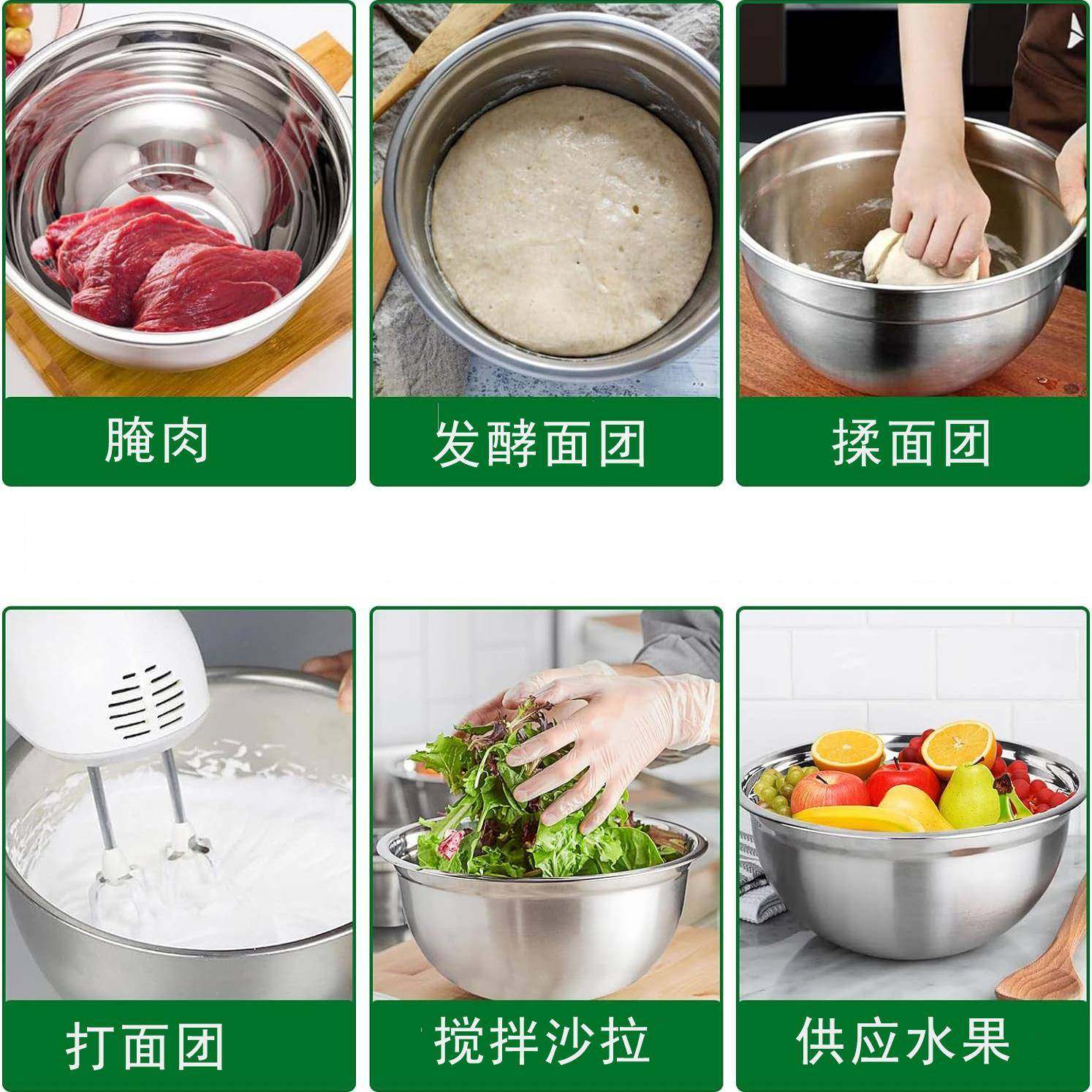 腌肉

发酵面团

揉面团

打面团

搅拌沙拉

供应水果