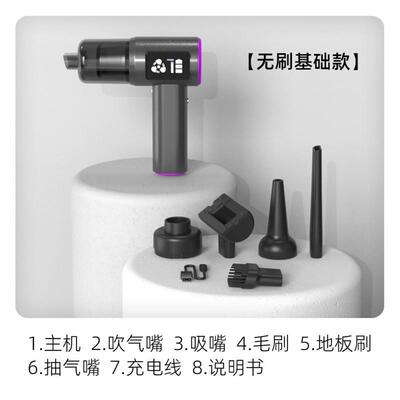 【无刷基础款】

1.主机 2.吹气嘴 3.吸嘴 4.毛刷 5.地板刷
6.抽气嘴 7.充电线 8.说明书