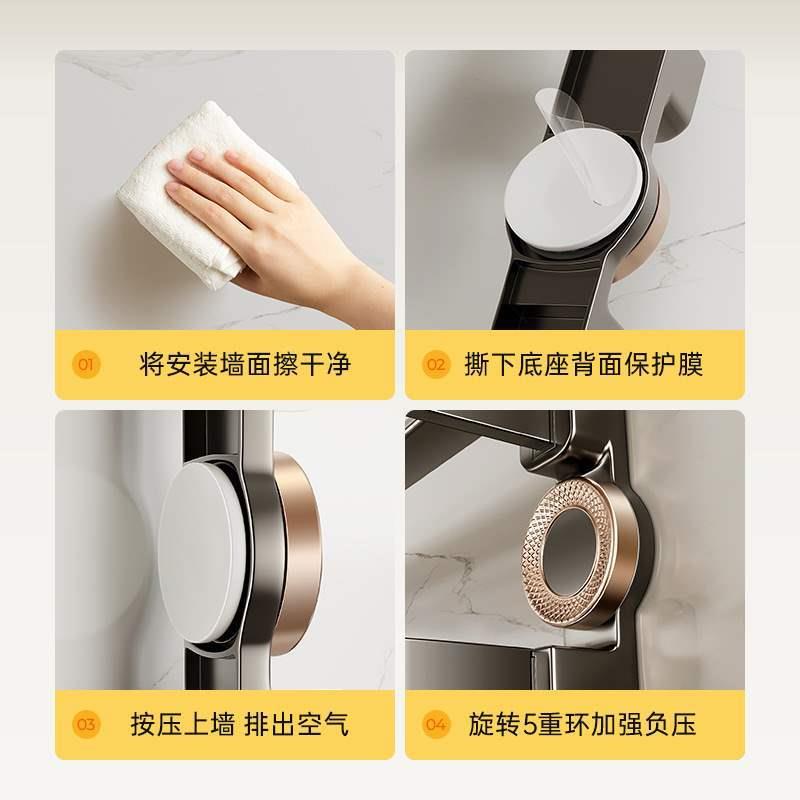 01 将安装墙面擦干净

02 撕下底座背面保护膜

03 按压上墙 排出空气

04 旋转5重环加强负压