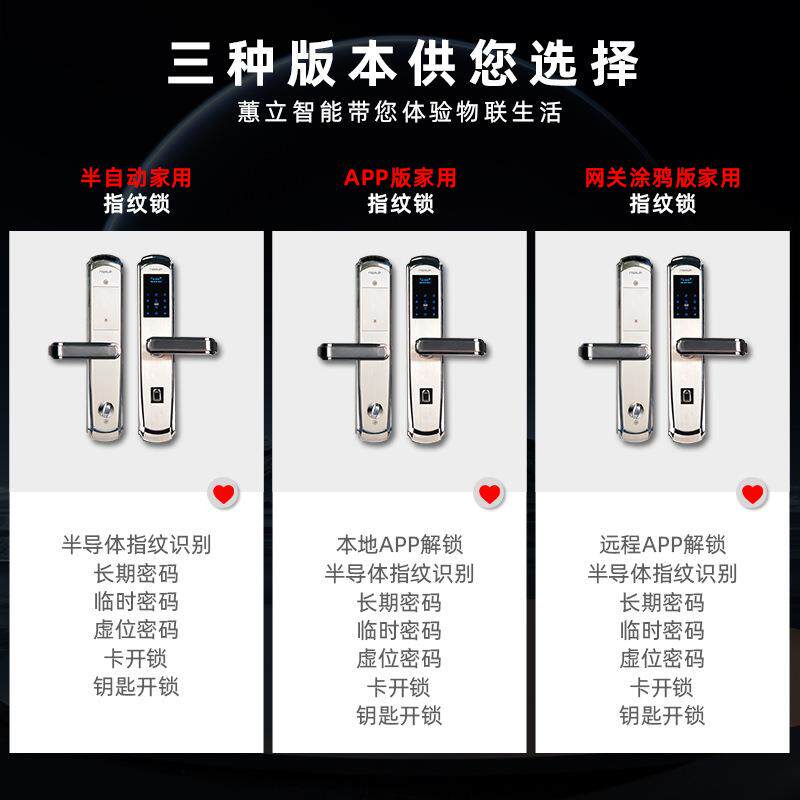 三种版本供您选择
蕙立智能带您体验物联生活

半自动家用
指纹锁

半导体指纹识别
长期密码
临时密码
虚位密码
卡开锁
钥匙开锁

APP版家用
指纹锁

本地APP解锁
半导体指纹识别
长期密码
临时密码
虚位密码
卡开锁
钥匙开锁

网关涂鸦版家用
指纹锁

远程APP解锁
半导体指纹识别
长期密码
临时密码
虚位密码
卡开锁
钥匙开锁