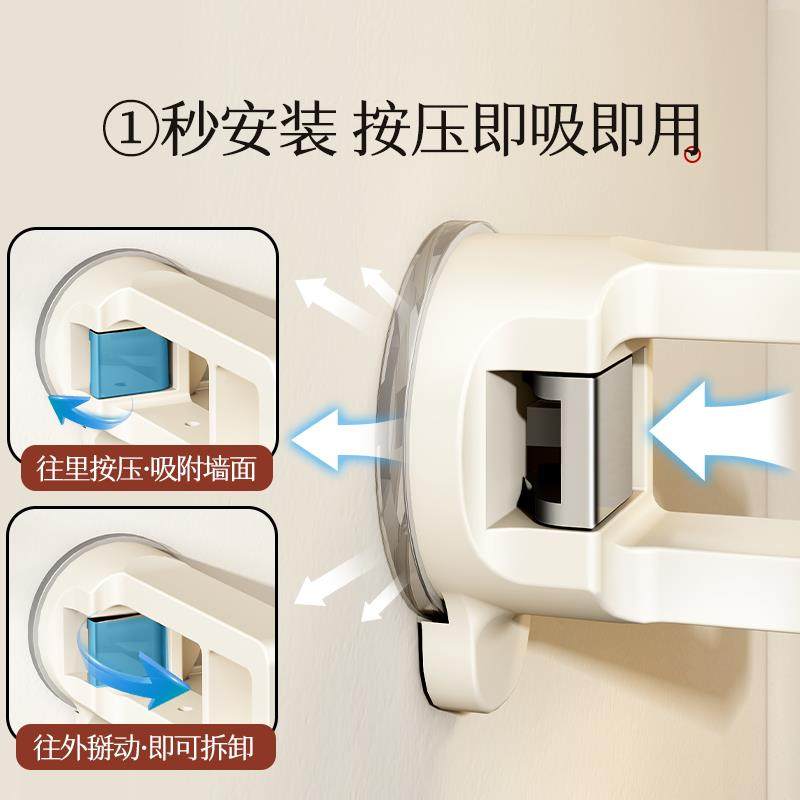 ①秒安装 按压即吸即用

往里按压·吸附墙面

往外掰动·即可拆卸