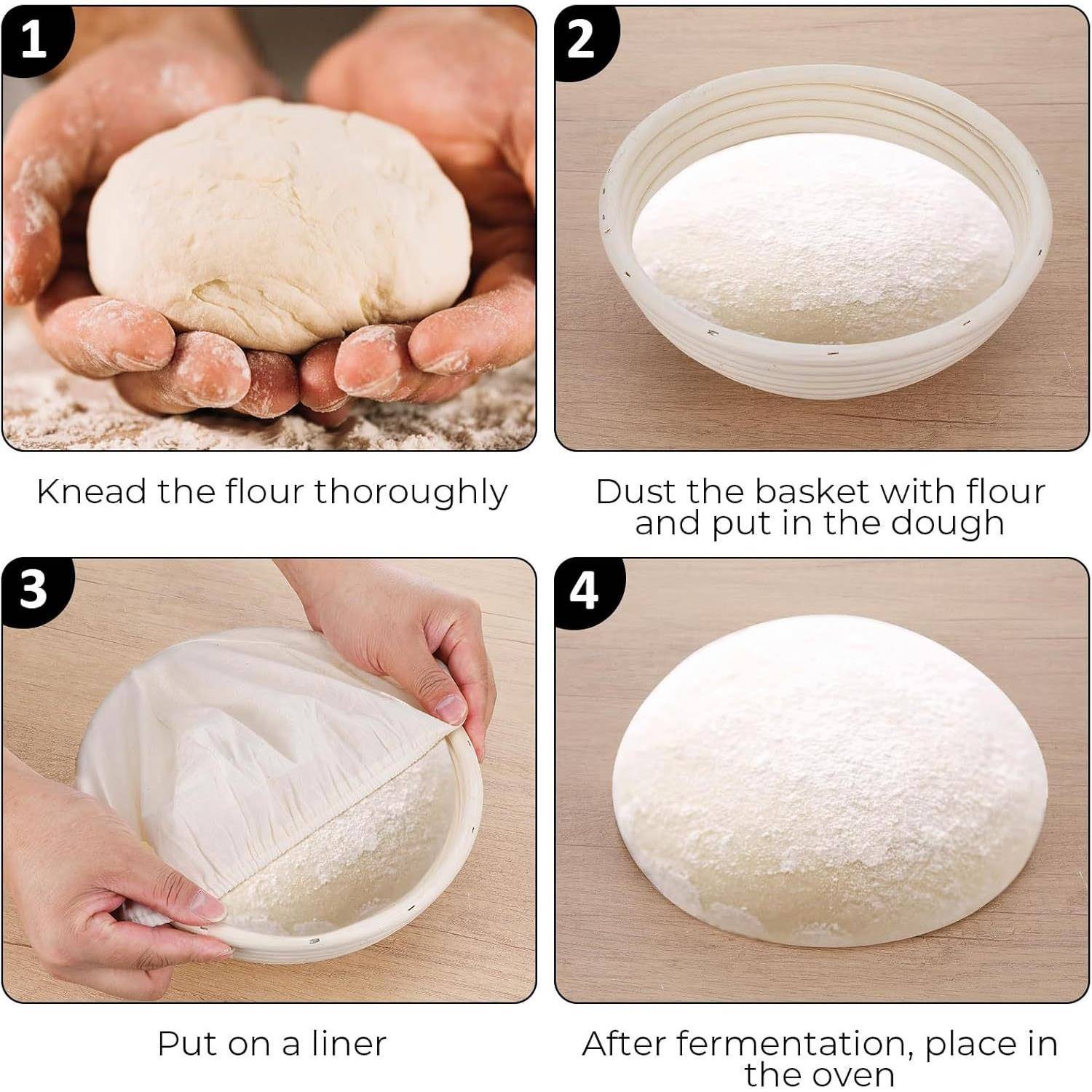 1

Knead the flour thoroughly

2

Dust the basket with flour and put in the dough

3

Put on a liner

4

After fermentation, place in the oven