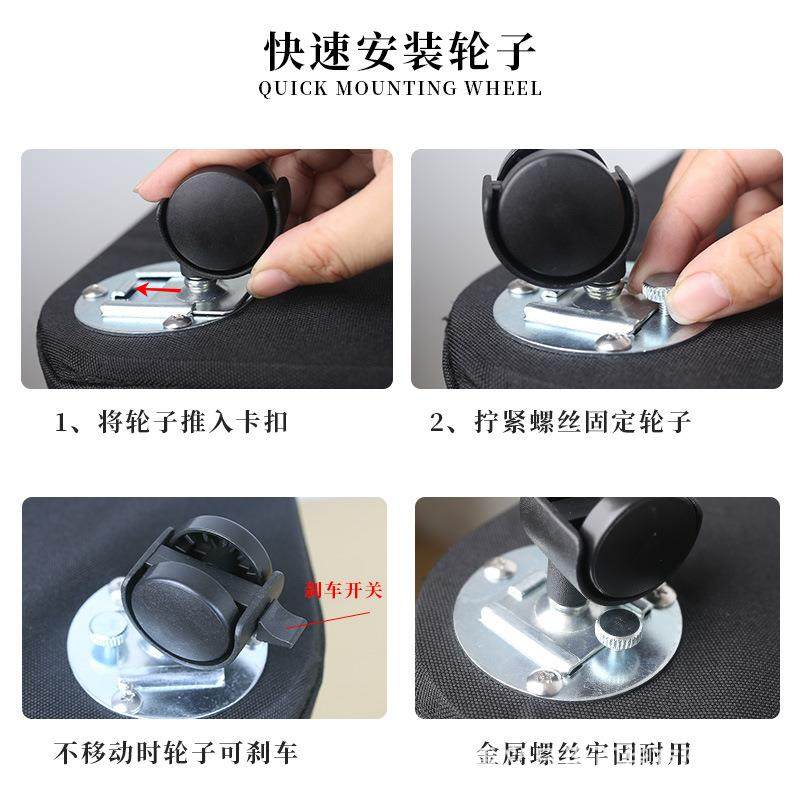 快速安装轮子
QUICK MOUNTING WHEEL

1、将轮子推入卡扣

2、拧紧螺丝固定轮子

刹车开关

不移动时轮子可刹车

金属螺丝牢固耐用