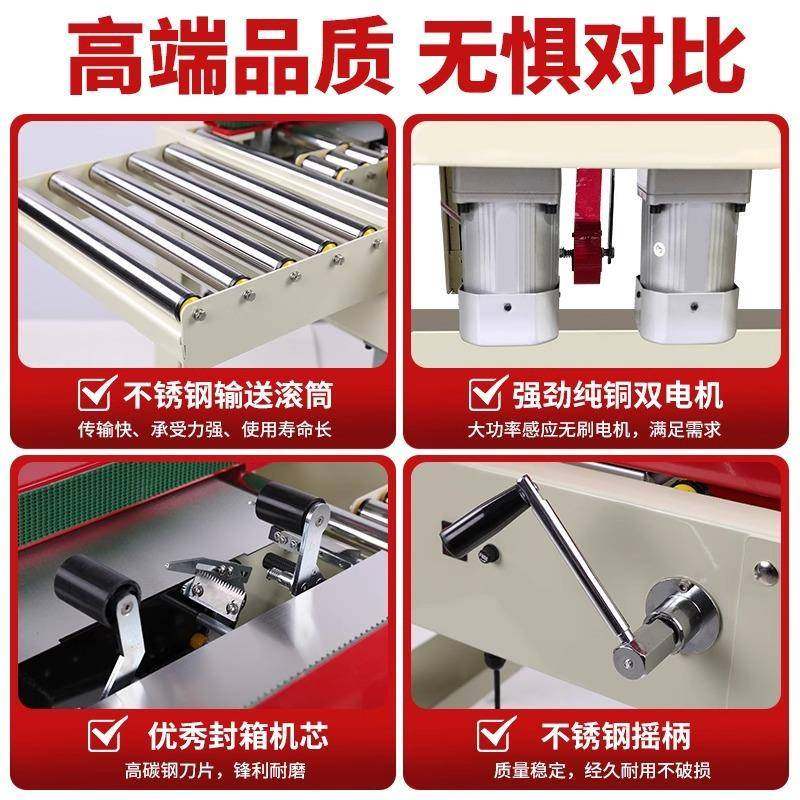 高端品质 无惧对比

不锈钢输送滚筒
传输快、承受力强、使用寿命长

强劲纯铜双电机
大功率感应无刷电机，满足需求

优秀封箱机芯
高碳钢刀片，锋利耐磨

不锈钢摇柄
质量稳定，经久耐用不破损