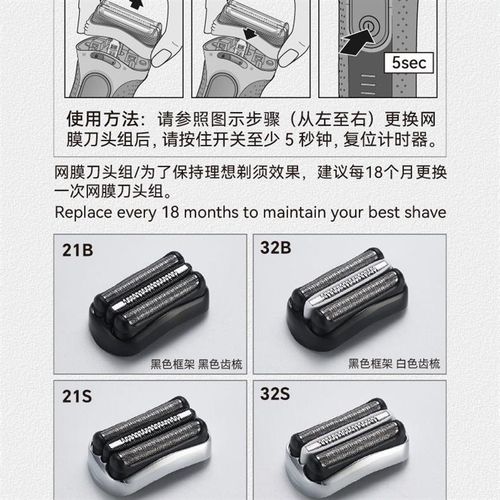 5sec

使用方法：请参照图示步骤（从左至右）更换网膜刀头组后，请按住开关至少 5 秒钟，复位计时器。

网膜刀头组/为了保持理想剃须效果，建议每18个月更换一次网膜刀头组。

Replace every 18 months to maintain your best shave

21B

黑色框架 黑色齿梳

32B

黑色框架 白色齿梳

21S

32S