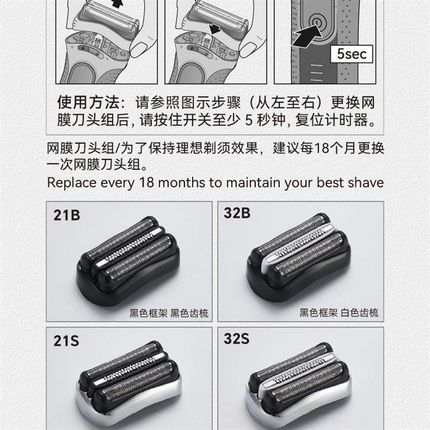 5sec

使用方法：请参照图示步骤（从左至右）更换网膜刀头组后，请按住开关至少 5 秒钟，复位计时器。

网膜刀头组/为了保持理想剃须效果，建议每18个月更换一次网膜刀头组。

Replace every 18 months to maintain your best shave

21B

黑色框架 黑色齿梳

32B

黑色框架 白色齿梳

21S

32S