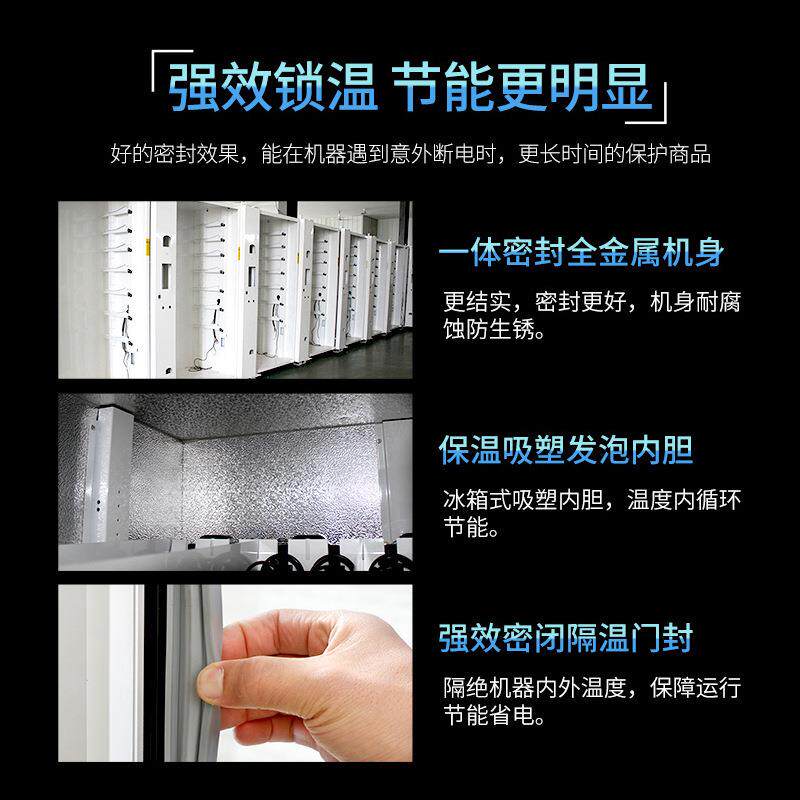 强效锁温 节能更明显

好的密封效果，能在机器遇到意外断电时，更长时间的保护商品

一体密封全金属机身

更结实，密封更好，机身耐腐蚀防生锈。

保温吸塑发泡内胆

冰箱式吸塑内胆，温度内循环节能。

强效密闭隔温门封

隔绝机器内外温度，保障运行节能省电。