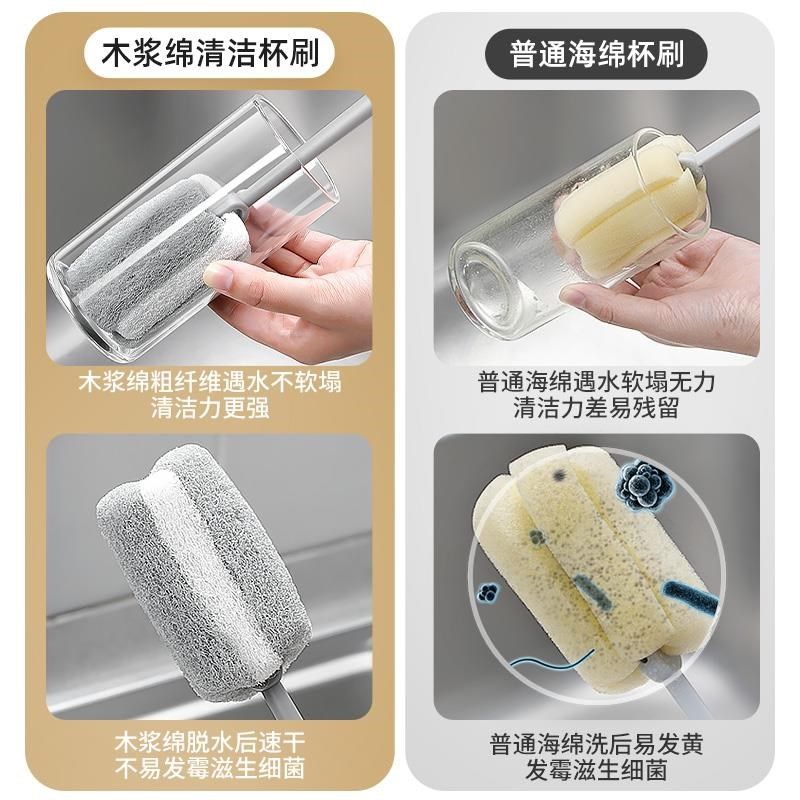 木浆绵清洁杯刷

木浆绵粗纤维遇水不软塌
清洁力更强

木浆绵脱水后速干
不易发霉滋生细菌

普通海绵杯刷

普通海绵遇水软塌无力
清洁力差易残留

普通海绵洗后易发黄
发霉滋生细菌