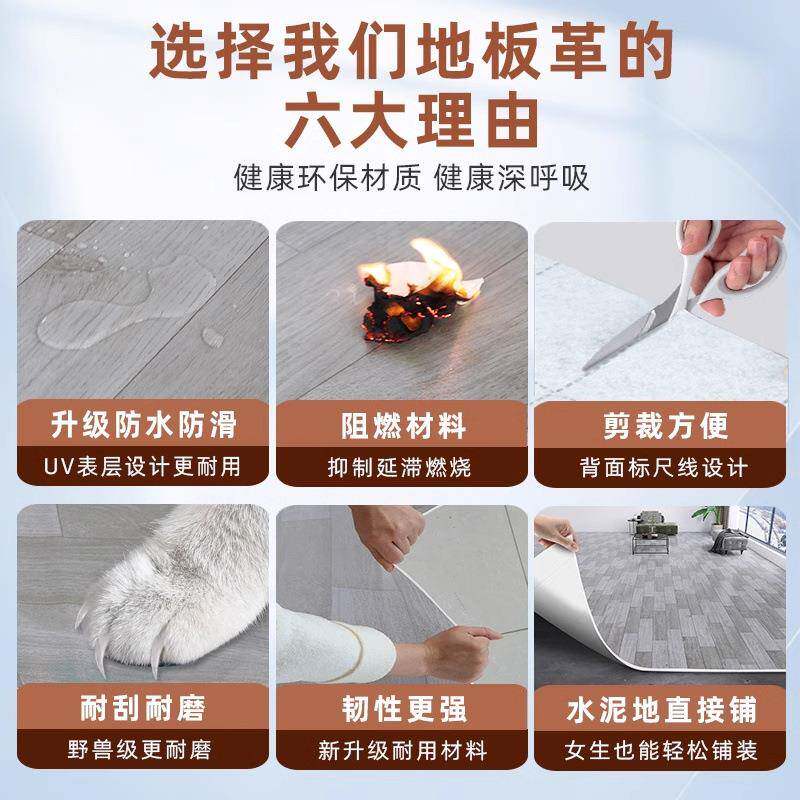 选择我们地板革的
六大理由

健康环保材质 健康深呼吸

升级防水防滑
UV表层设计更耐用

阻燃材料
抑制延滞燃烧

剪裁方便
背面标尺线设计

耐刮耐磨
野兽级更耐磨

韧性更强
新升级耐用材料

水泥地直接铺
女生也能轻松铺装