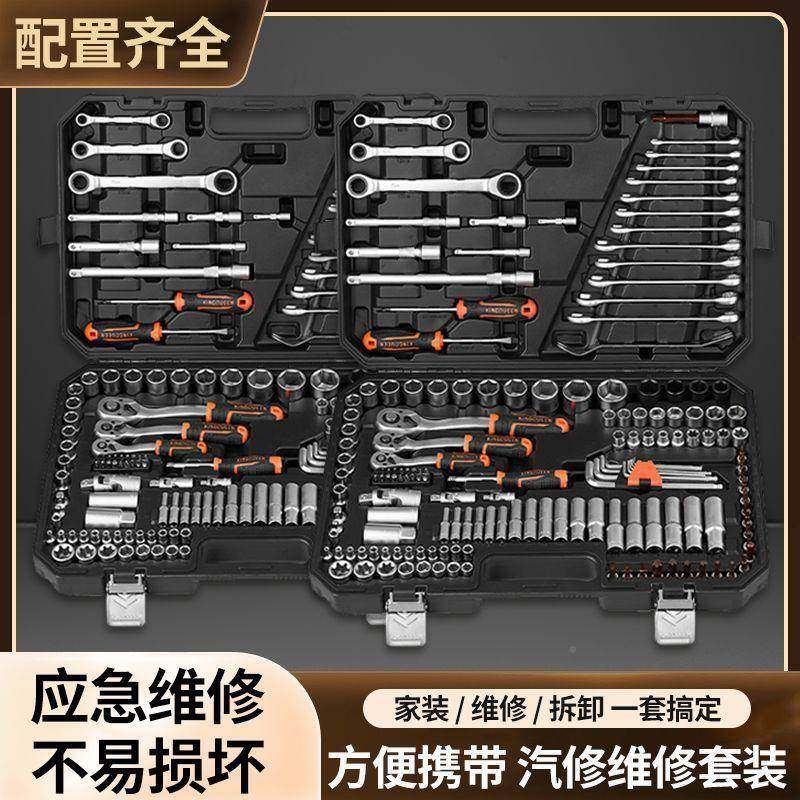 配置齐全

应急维修
不易损坏

家装 / 维修 / 拆卸 一套搞定

方便携带 汽修维修套装