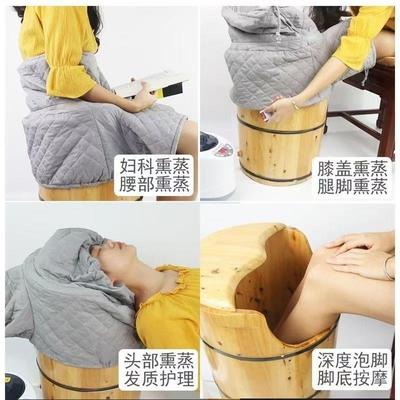 妇科熏蒸
腰部熏蒸

膝盖熏蒸
腿脚熏蒸

头部熏蒸
发质护理

深度泡脚
脚底按摩