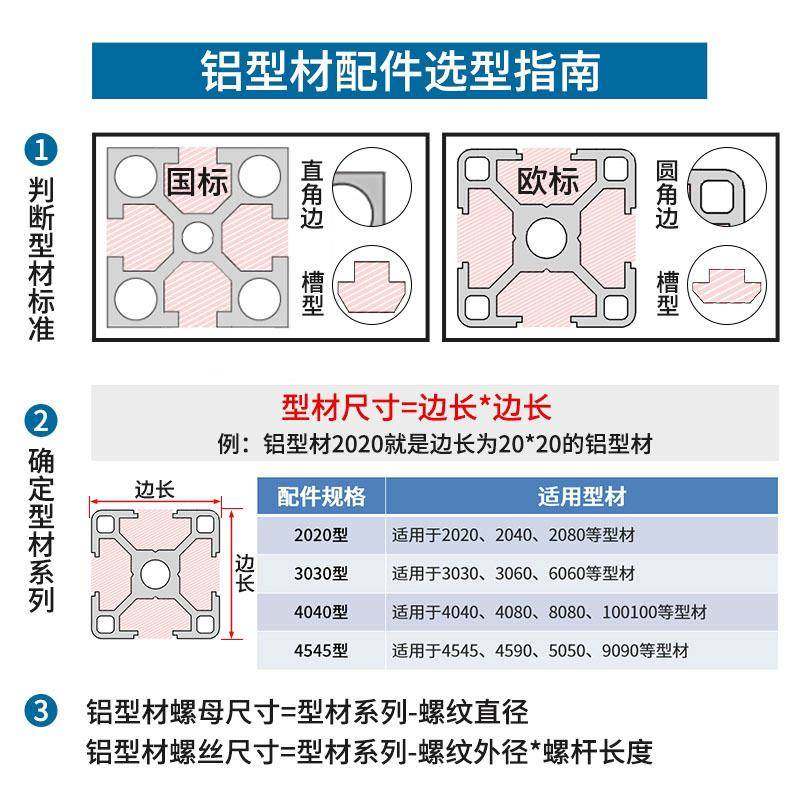 铝型材配件选型指南

1 判断型材标准

国标

直角边

槽型

欧标

圆角边

槽型

2 确定型材系列

型材尺寸=边长*边长

例：铝型材2020就是边长为20*20的铝型材

边长

边长

| 配件规格 | 适用型材 |
|---|---|
| 2020型 | 适用于2020、2040、2080等型材 |
| 3030型 | 适用于3030、3060、6060等型材 |
| 4040型 | 适用于4040、4080、8080、100100等型材 |
| 4545型 | 适用于4545、4590、5050、9090等型材 |

3 铝型材螺母尺寸=型材系列-螺纹直径

铝型材螺丝尺寸=型材系列-螺纹外径*螺杆长度