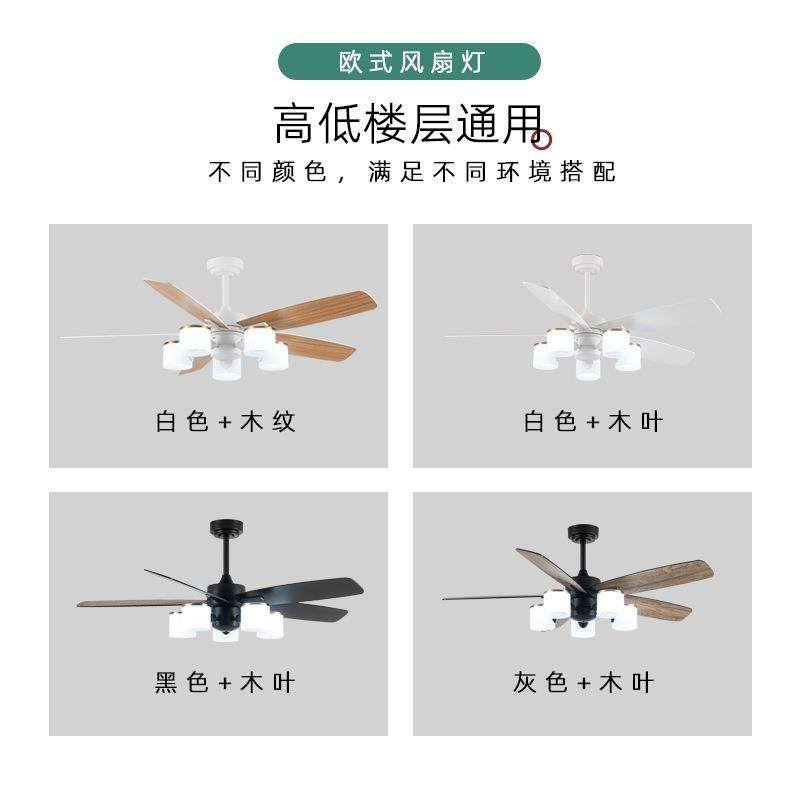 欧式风扇灯

高低楼层通用

不同颜色，满足不同环境搭配

白色+木纹

白色+木叶

黑色+木叶

灰色+木叶