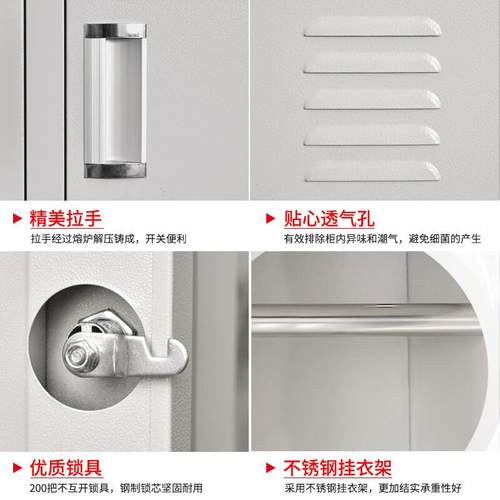 精美拉手
拉手经过熔炉解压铸成，开关便利

贴心透气孔
有效排除柜内异味和潮气，避免细菌的产生

优质锁具
200把不互开锁具，钢制锁芯坚固耐用

不锈钢挂衣架
采用不锈钢挂衣架，更加结实承重性好