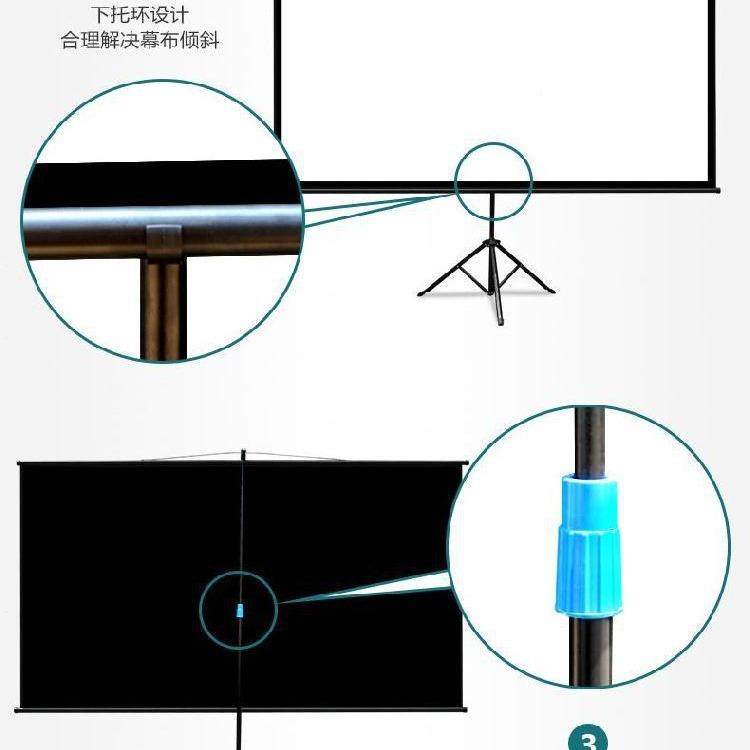 下托环设计
合理解决幕布倾斜

3