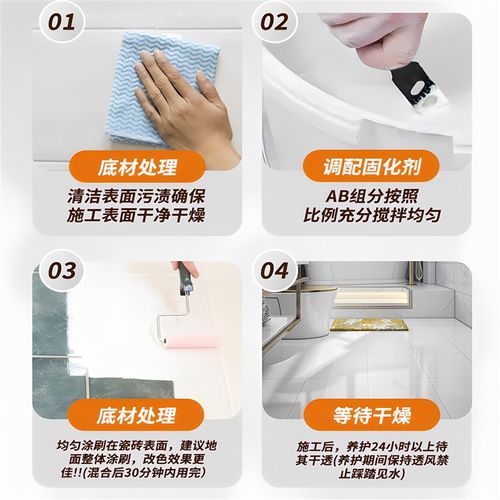 01

底材处理

清洁表面污渍确保施工表面干净干燥

02

调配固化剂

AB组分按照比例充分搅拌均匀

03

底材处理

均匀涂刷在瓷砖表面，建议地面整体涂刷，改色效果更佳!!(混合后30分钟内用完)

04

等待干燥

施工后，养护24小时以上待其干透(养护期间保持透风禁止踩踏见水)