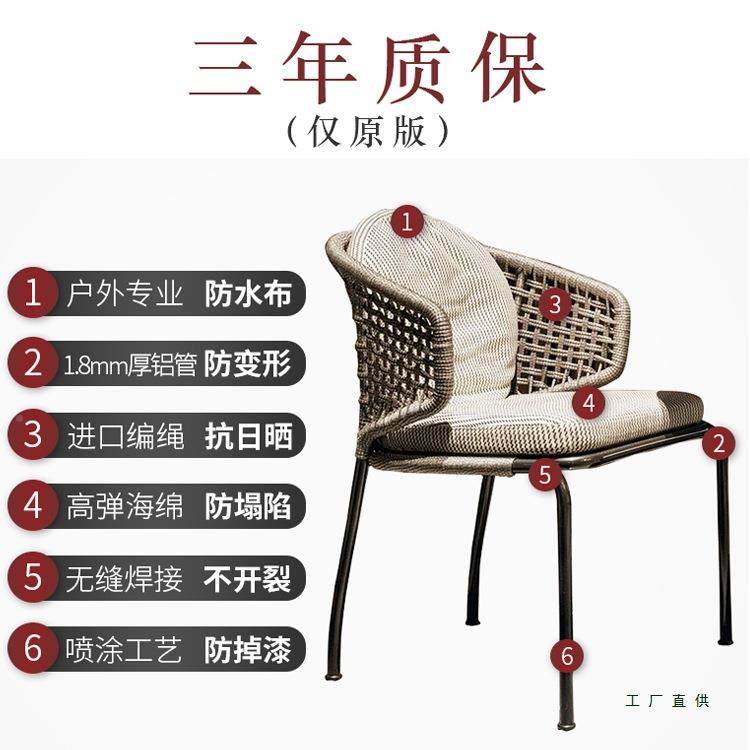 三年质保
（仅原版）

1 户外专业 防水布
2 1.8mm厚铝管 防变形
3 进口编绳 抗日晒
4 高弹海绵 防塌陷
5 无缝焊接 不开裂
6 喷涂工艺 防掉漆

1
3
4
2
5
6

工厂直供