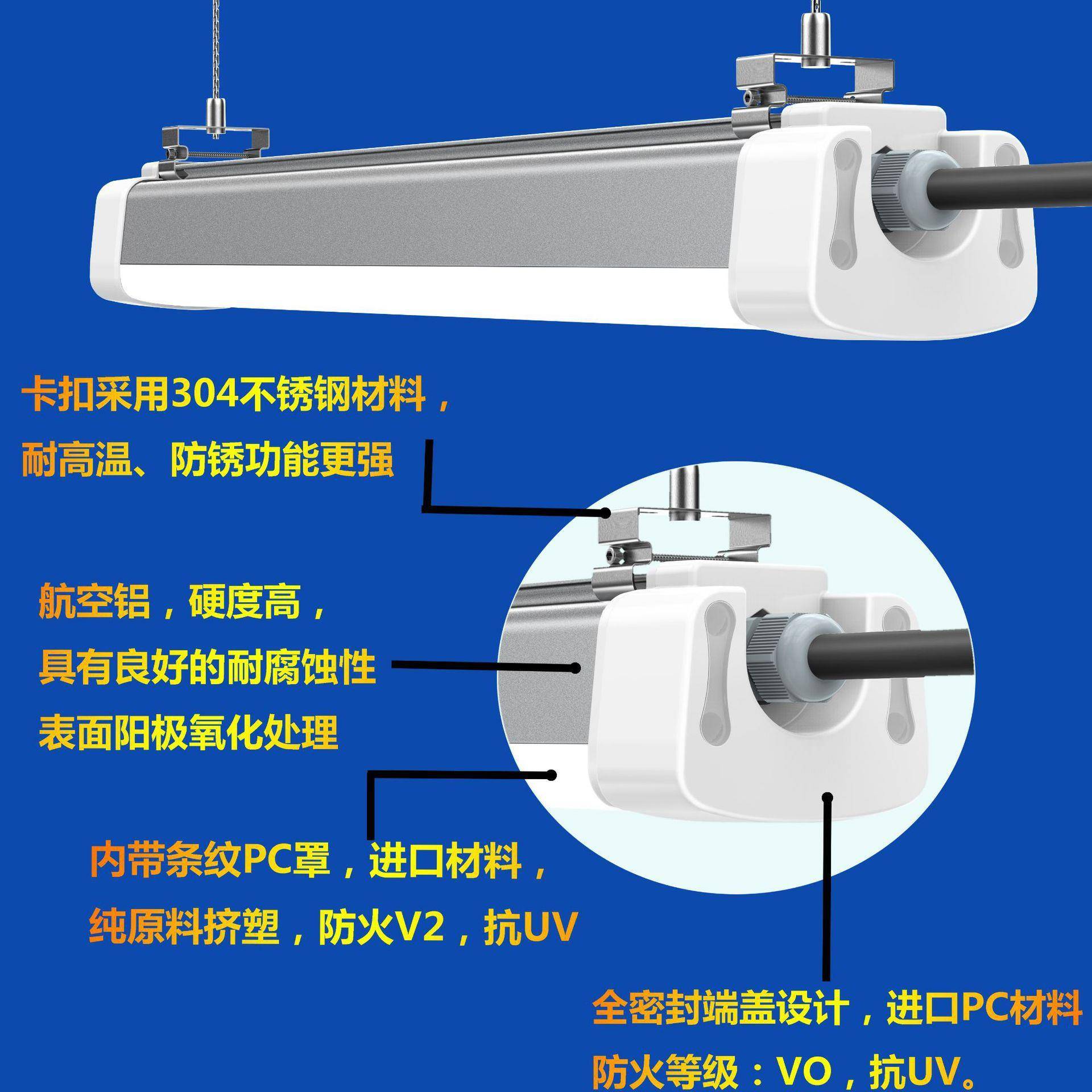 卡扣采用304不锈钢材料，
耐高温、防锈功能更强

航空铝，硬度高，
具有良好的耐腐蚀性
表面阳极氧化处理

内带条纹PC罩，进口材料，
纯原料挤塑，防火V2，抗UV

全密封端盖设计，进口PC材料
防火等级：VO，抗UV。