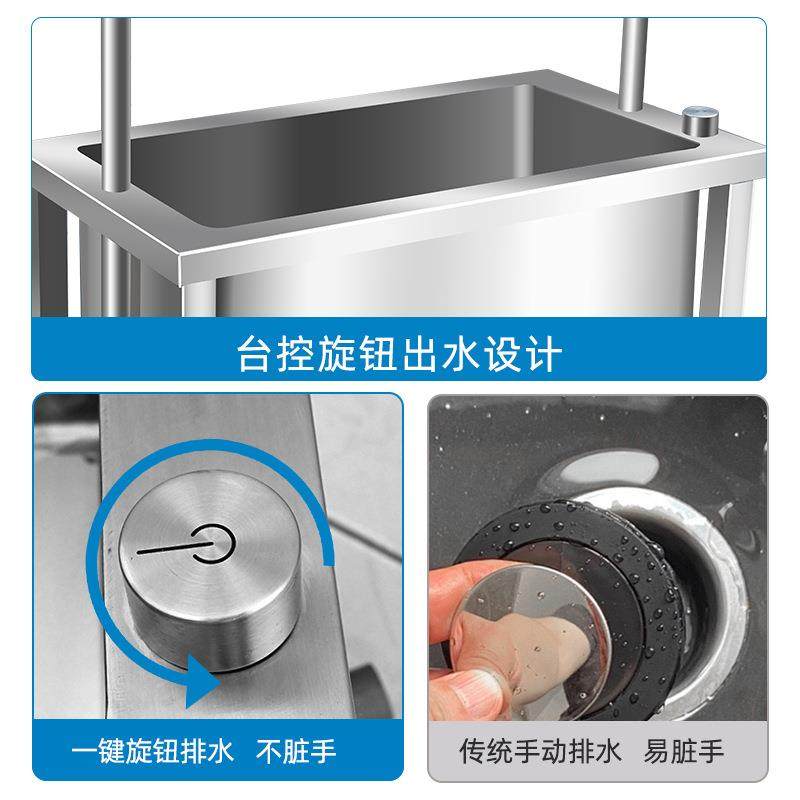 台控旋钮出水设计

一键旋钮排水 不脏手

传统手动排水 易脏手