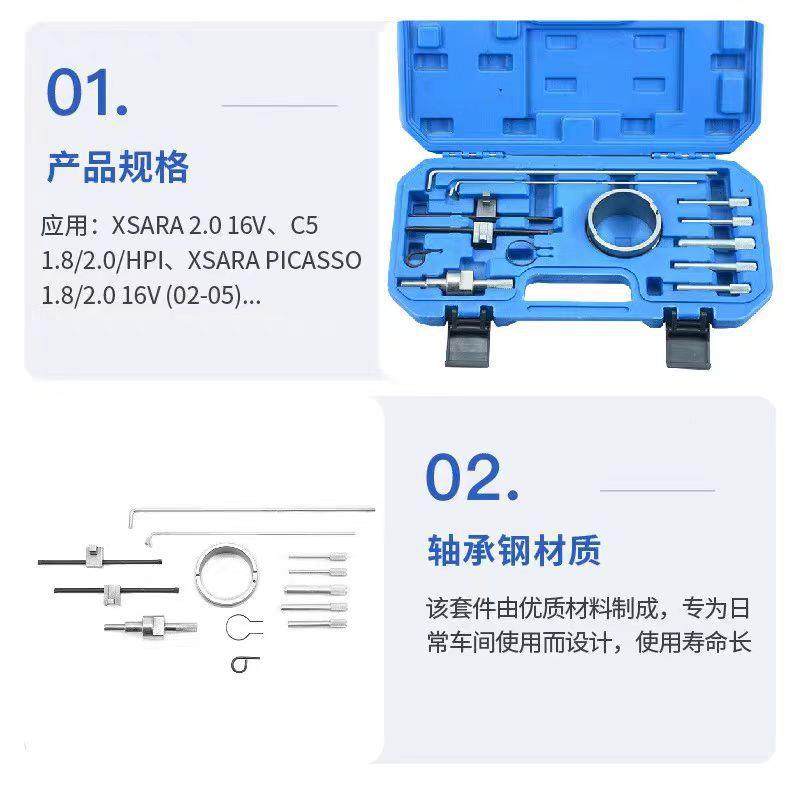 01.

产品规格

应用：XSARA 2.0 16V、C5 1.8/2.0/HPI、XSARA PICASSO 1.8/2.0 16V (02-05)...

02.

轴承钢材质

该套件由优质材料制成，专为日常车间使用而设计，使用寿命长