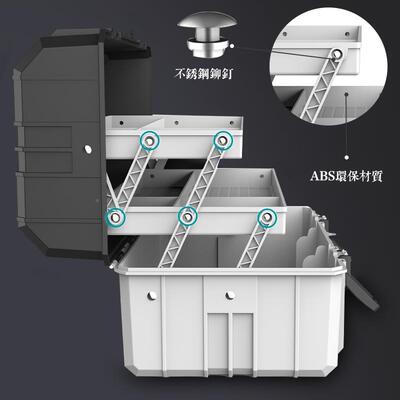 不銹鋼鉚釘

ABS環保材質