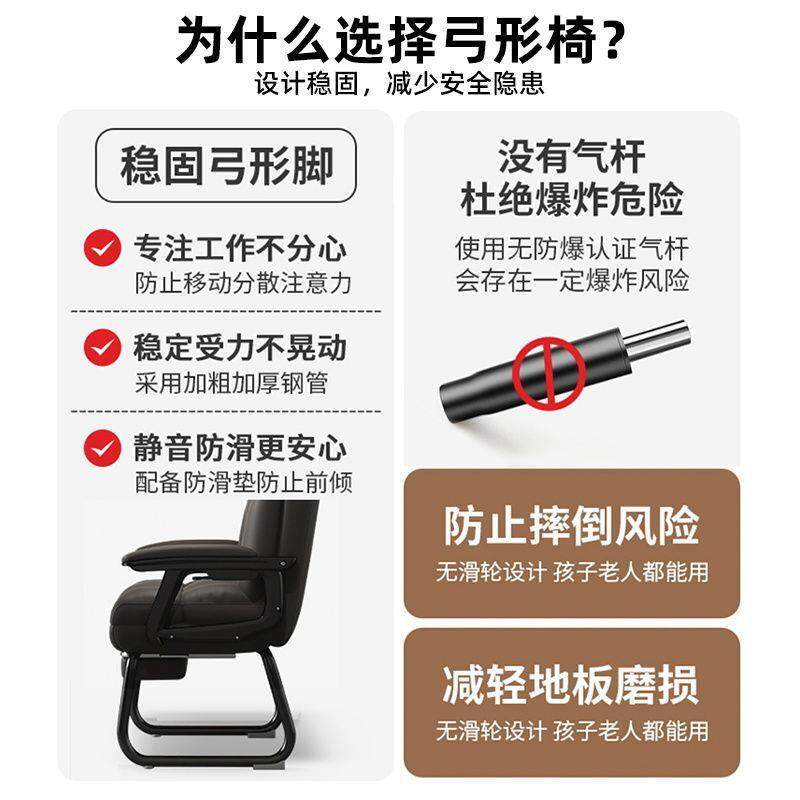 为什么选择弓形椅？
设计稳固，减少安全隐患

稳固弓形脚

专注工作不分心
防止移动分散注意力

稳定受力不晃动
采用加粗加厚钢管

静音防滑更安心
配备防滑垫防止前倾

没有气杆
杜绝爆炸危险
使用无防爆认证气杆
会存在一定爆炸风险

防止摔倒风险
无滑轮设计 孩子老人都能用

减轻地板磨损
无滑轮设计 孩子老人都能用