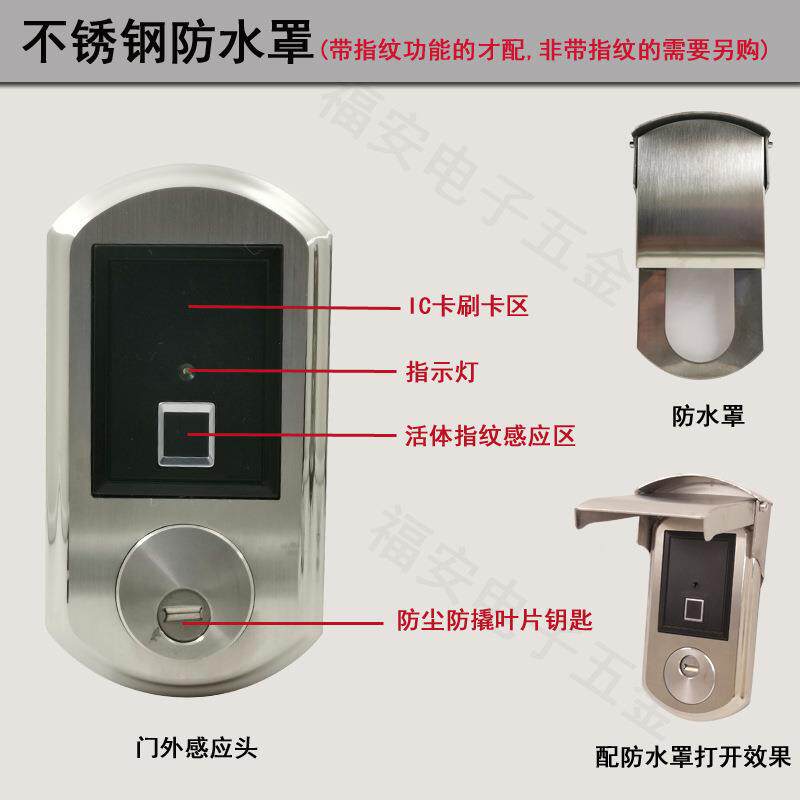 不锈钢防水罩（带指纹功能的才配，非带指纹的需要另购）

福安电子五金

IC卡刷卡区

指示灯

活体指纹感应区

防尘防撬叶片钥匙

门外感应头

防水罩

福安电子五金

配防水罩打开效果