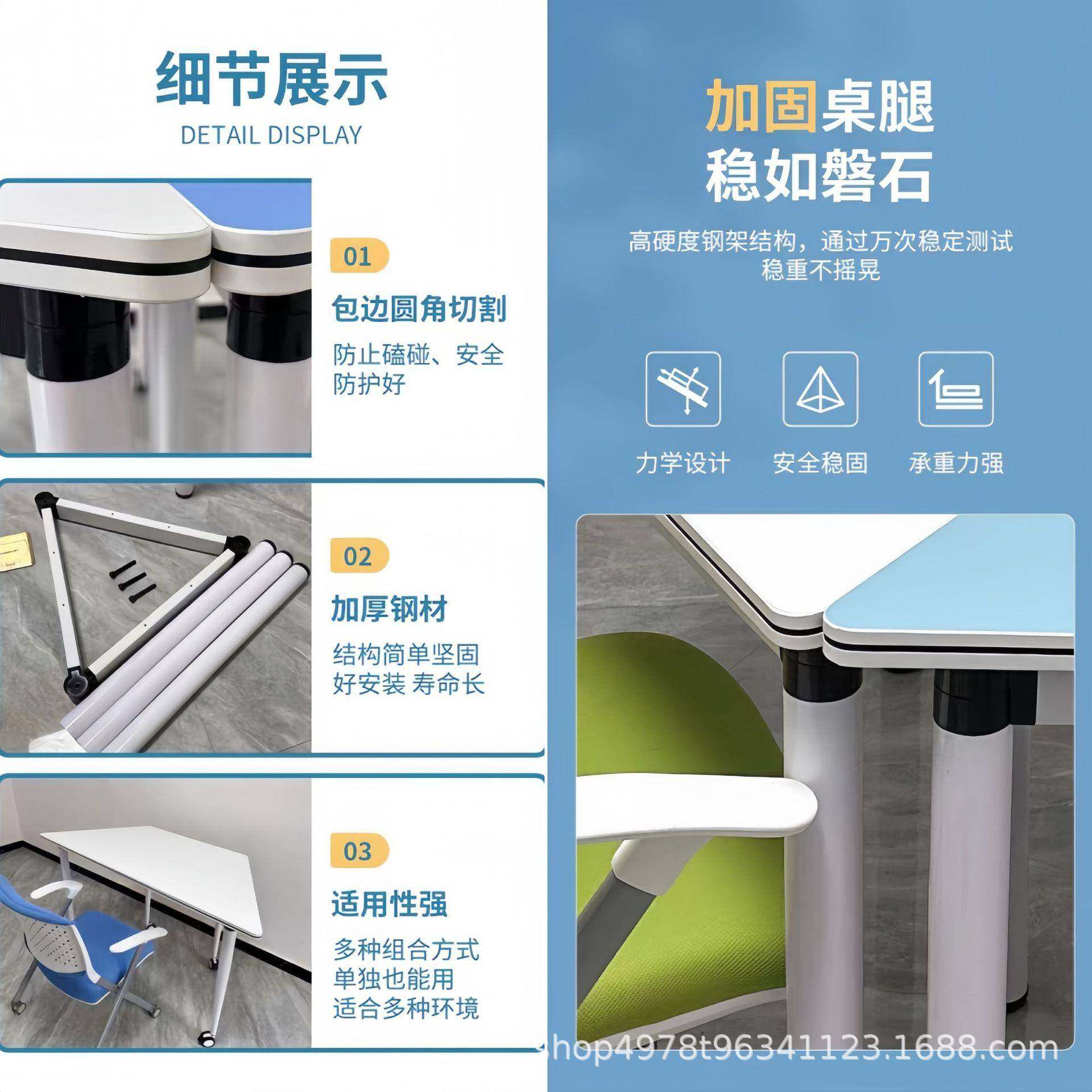 细节展示
DETAIL DISPLAY

01
包边圆角切割
防止磕碰、安全防护好

02
加厚钢材
结构简单坚固
好安装 寿命长

03
适用性强
多种组合方式
单独也能用
适合多种环境

加固桌腿
稳如磐石

高硬度钢架结构，通过万次稳定测试
稳重不摇晃

力学设计
安全稳固
承重力强

shop4978t96341123.1688.com