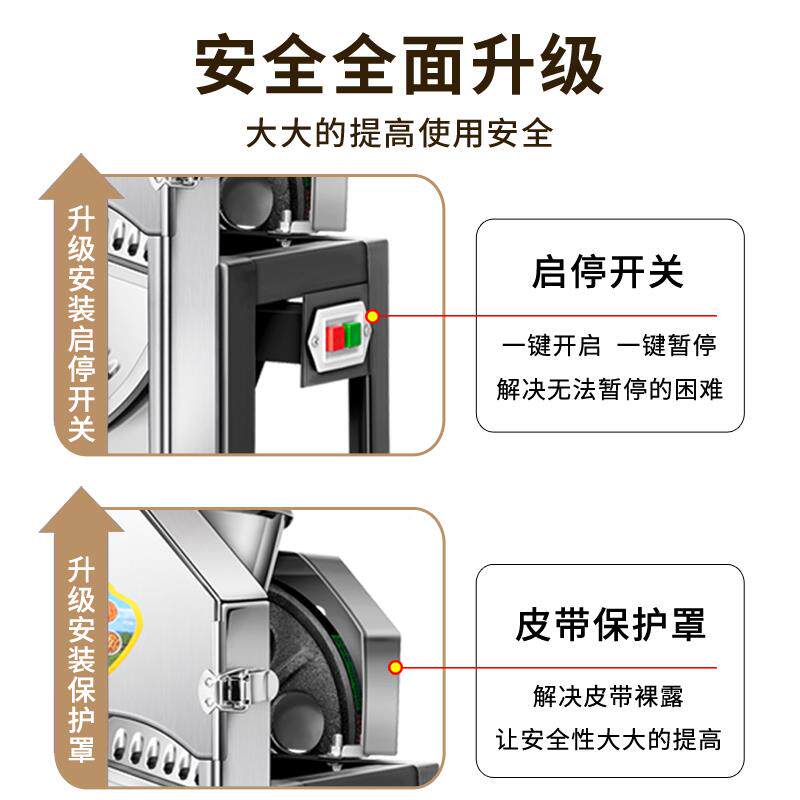 安全全面升级

大大的提高使用安全

升级安装启停开关

启停开关

一键开启 一键暂停

解决无法暂停的困难

升级安装保护罩

皮带保护罩

解决皮带裸露

让安全性大大的提高