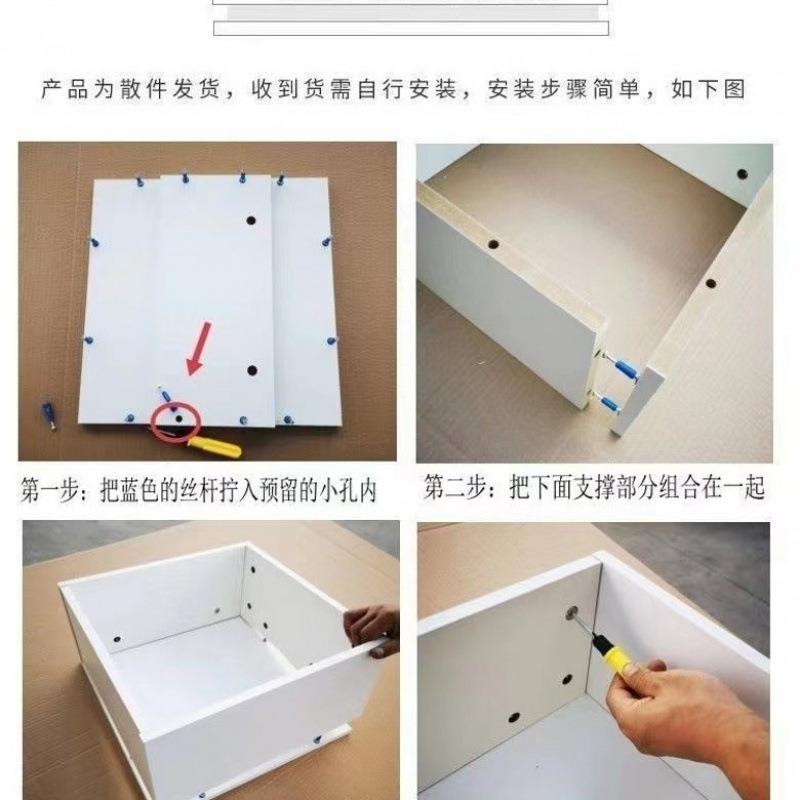 产品为散件发货，收到货需自行安装，安装步骤简单，如下图

第一步：把蓝色的丝杆拧入预留的小孔内

第二步：把下面支撑部分组合在一起