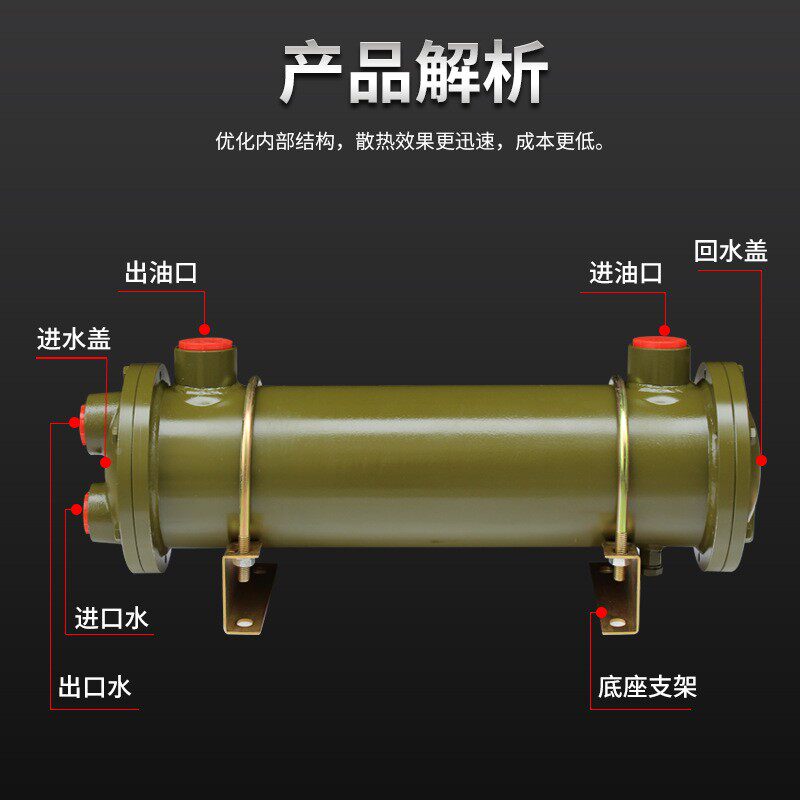 产品解析

优化内部结构，散热效果更迅速，成本更低。

出油口

进油口

回水盖

进水盖

进口水

出口水

底座支架