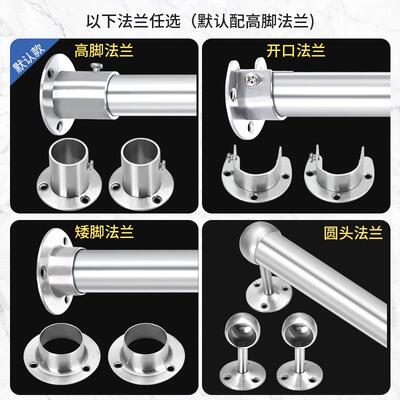 以下法兰任选（默认配高脚法兰）

默认款

高脚法兰

开口法兰

矮脚法兰

圆头法兰