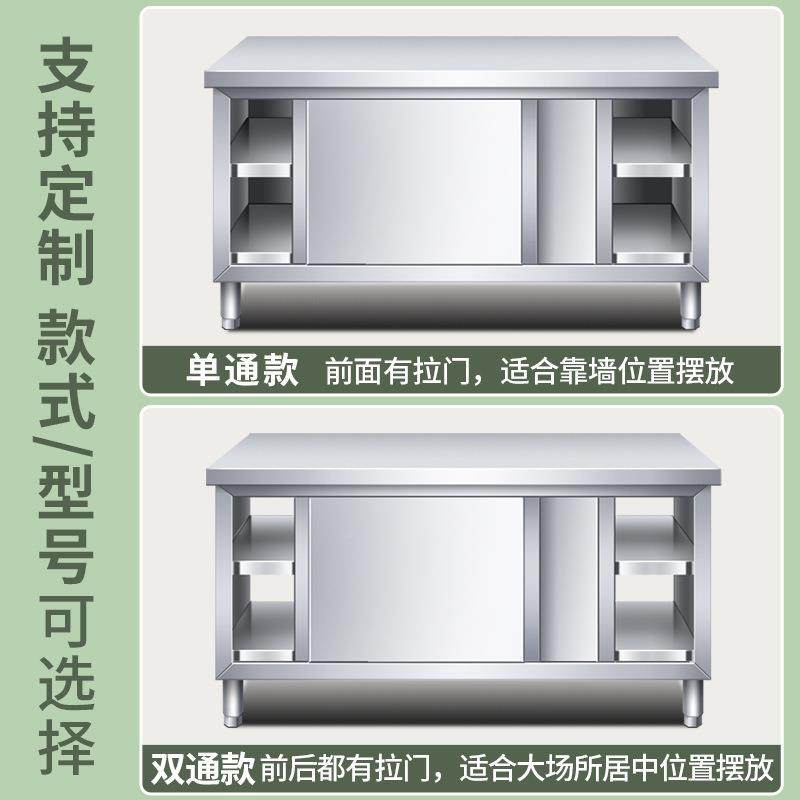 支持定制 款式/型号可选择

单通款 前面有拉门，适合靠墙位置摆放

双通款 前后都有拉门，适合大场所居中位置摆放