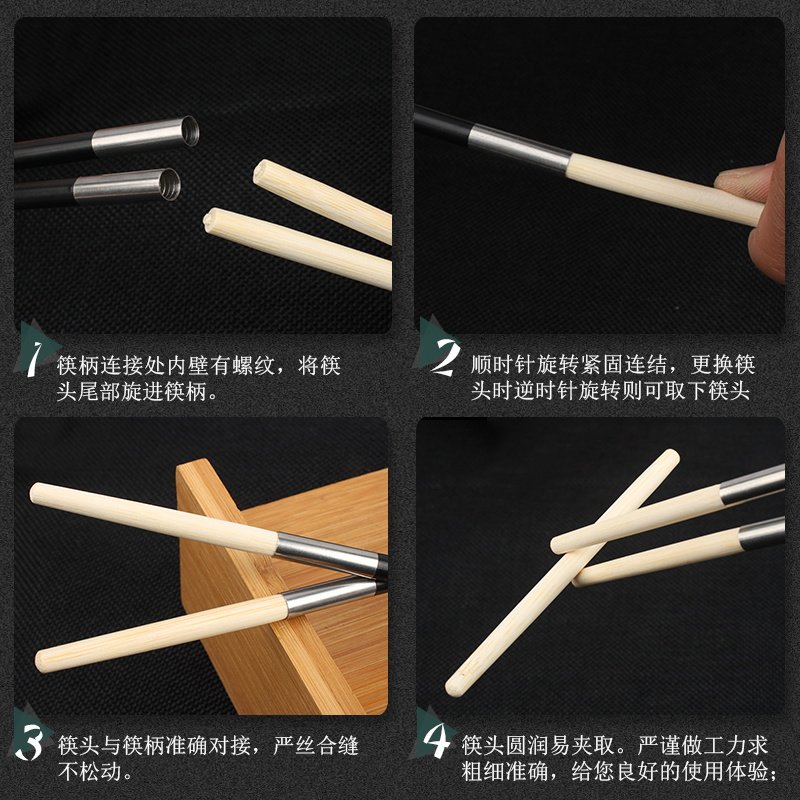 1 筷柄连接处内壁有螺纹，将筷头尾部旋进筷柄。

2 顺时针旋转紧固连结，更换筷头时逆时针旋转则可取下筷头

3 筷头与筷柄准确对接，严丝合缝不松动。

4 筷头圆润易夹取。严谨做工力求粗细准确，给您良好的使用体验；