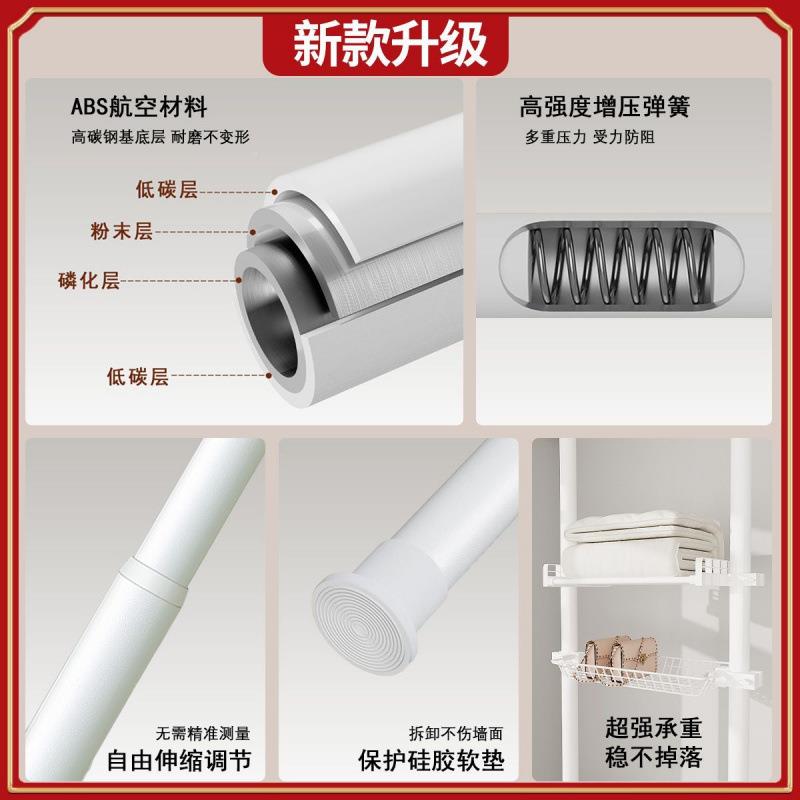 新款升级

ABS航空材料
高碳钢基底层 耐磨不变形

低碳层
粉末层
磷化层
低碳层

高强度增压弹簧
多重压力 受力防阻

无需精准测量
自由伸缩调节

拆卸不伤墙面
保护硅胶软垫

超强承重
稳不掉落