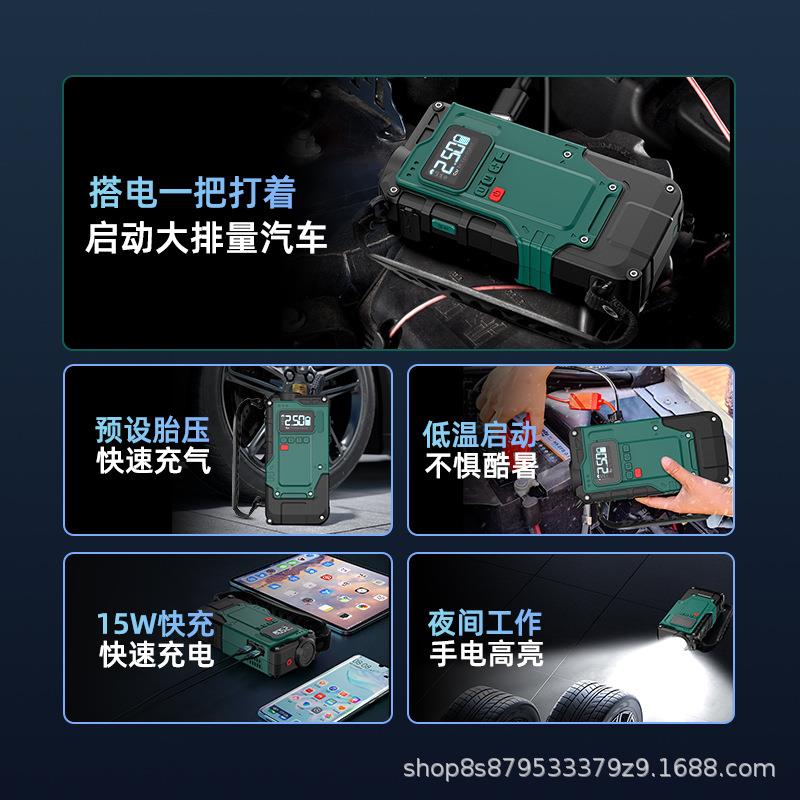 搭电一把打着
启动大排量汽车

250

预设胎压
快速充气

250

低温启动
不惧酷暑

250

15W快充
快速充电

夜间工作
手电高亮

shop8s879533379z9.1688.com