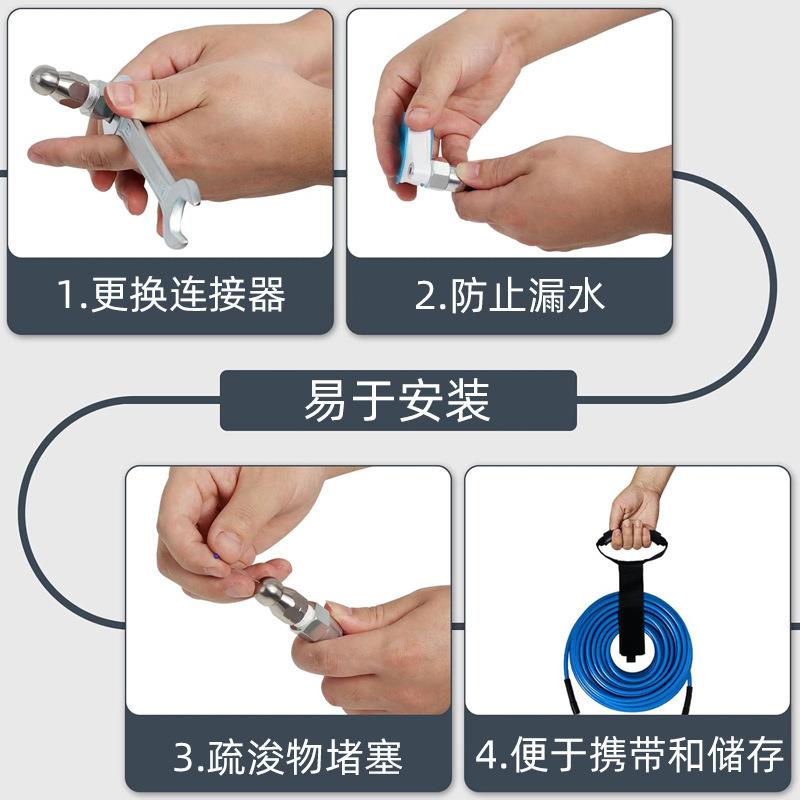 1.更换连接器

2.防止漏水

易于安装

3.疏浚物堵塞

4.便于携带和储存