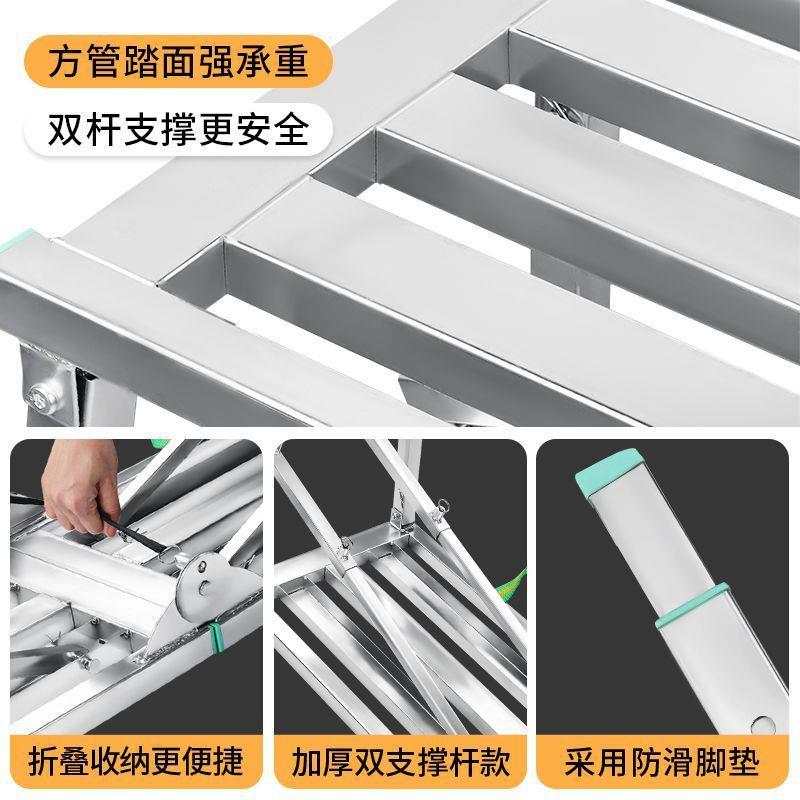 方管踏面强承重

双杆支撑更安全

折叠收纳更便捷

加厚双支撑杆款

采用防滑脚垫