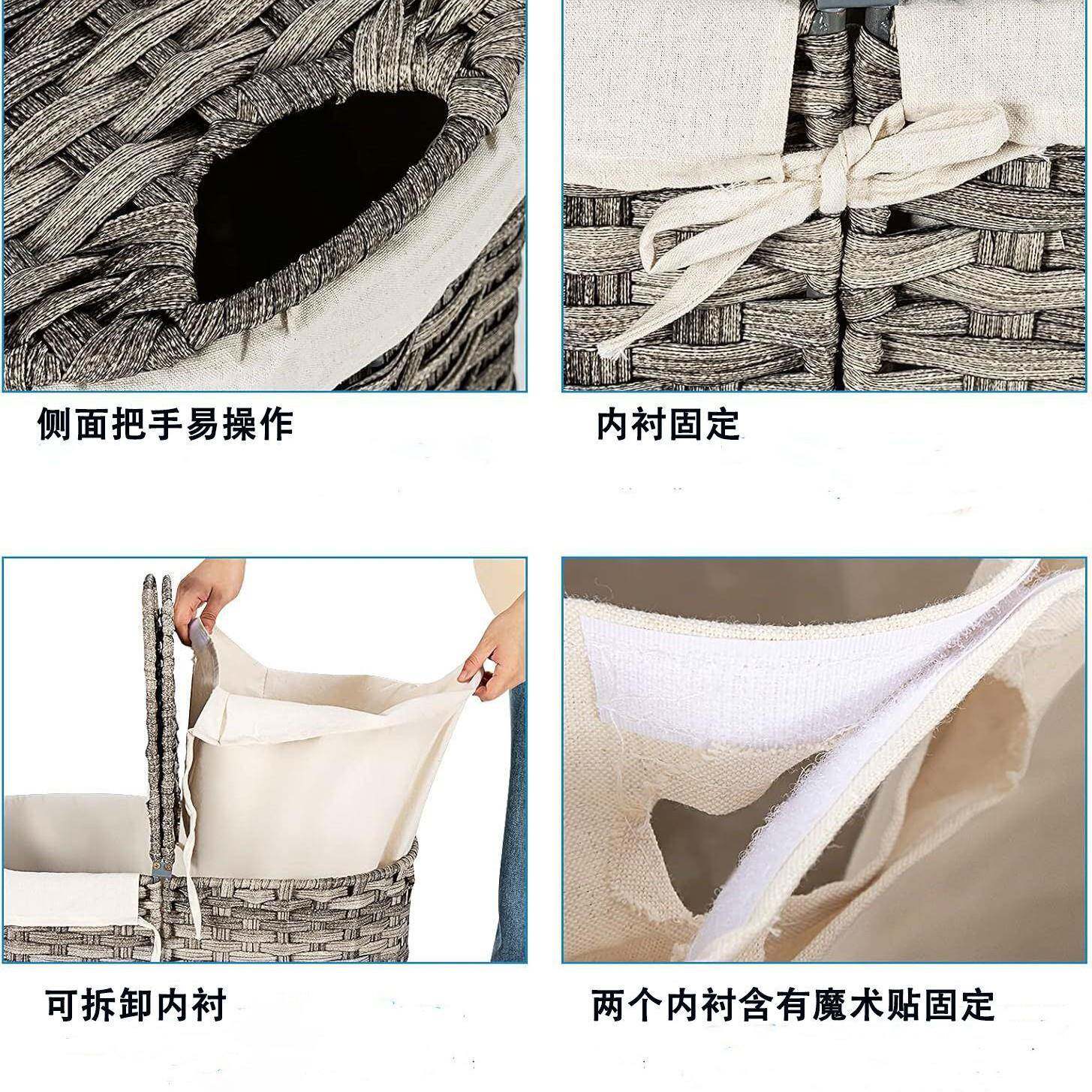 侧面把手易操作

内衬固定

可拆卸内衬

两个内衬含有魔术贴固定