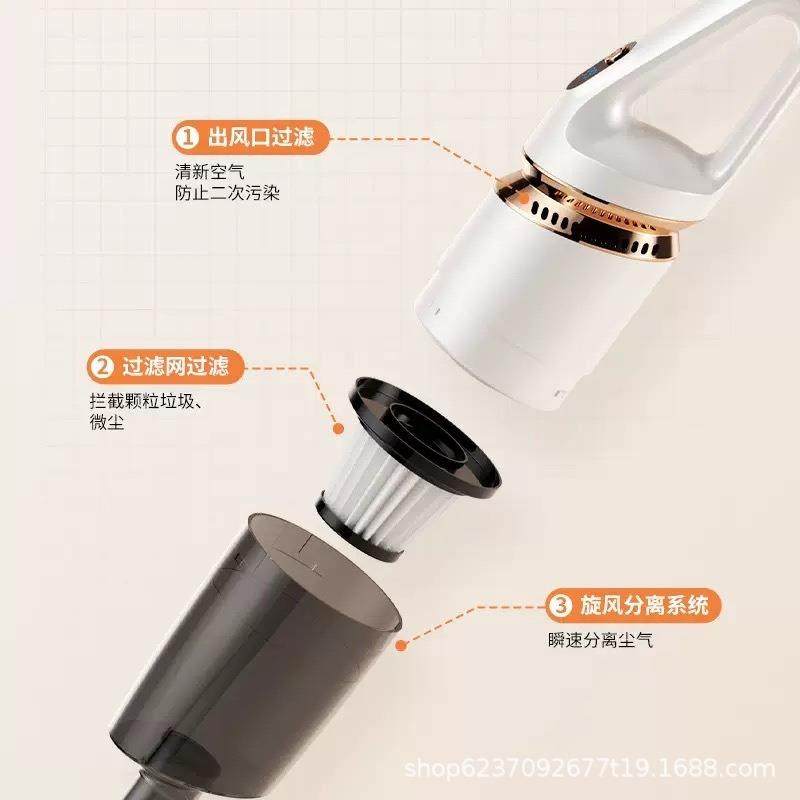 1 出风口过滤
清新空气
防止二次污染

2 过滤网过滤
拦截颗粒垃圾、
微尘

3 旋风分离系统
瞬速分离尘气

shop6237092677t19.1688.com