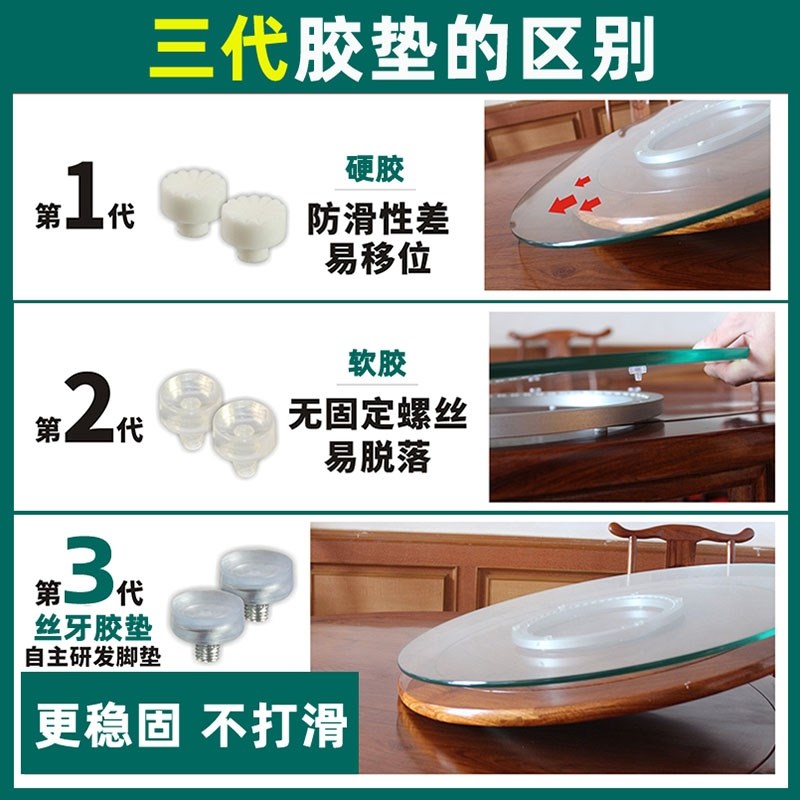 三代胶垫的区别

第1代

硬胶

防滑性差
易移位

第2代

软胶

无固定螺丝
易脱落

第3代
丝牙胶垫
自主研发脚垫

更稳固 不打滑