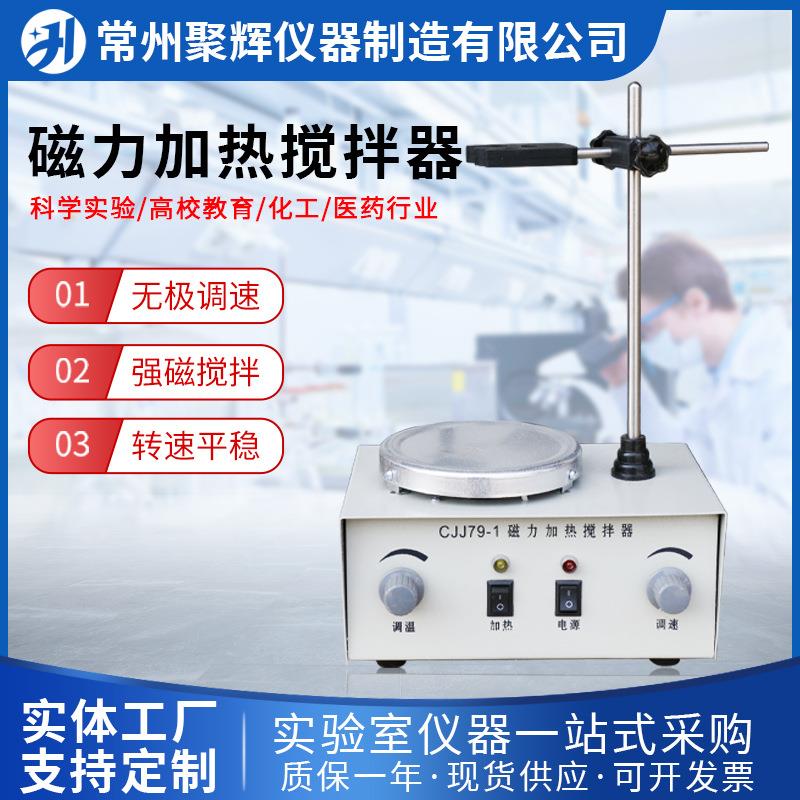 常州聚辉仪器制造有限公司

磁力加热搅拌器

科学实验/高校教育/化工/医药行业

01 无极调速

02 强磁搅拌

03 转速平稳

CJJ79-1 磁力加热搅拌器

调温

加热

电源

调速

实体工厂
支持定制

实验室仪器一站式采购
质保一年·现货供应·可开发票