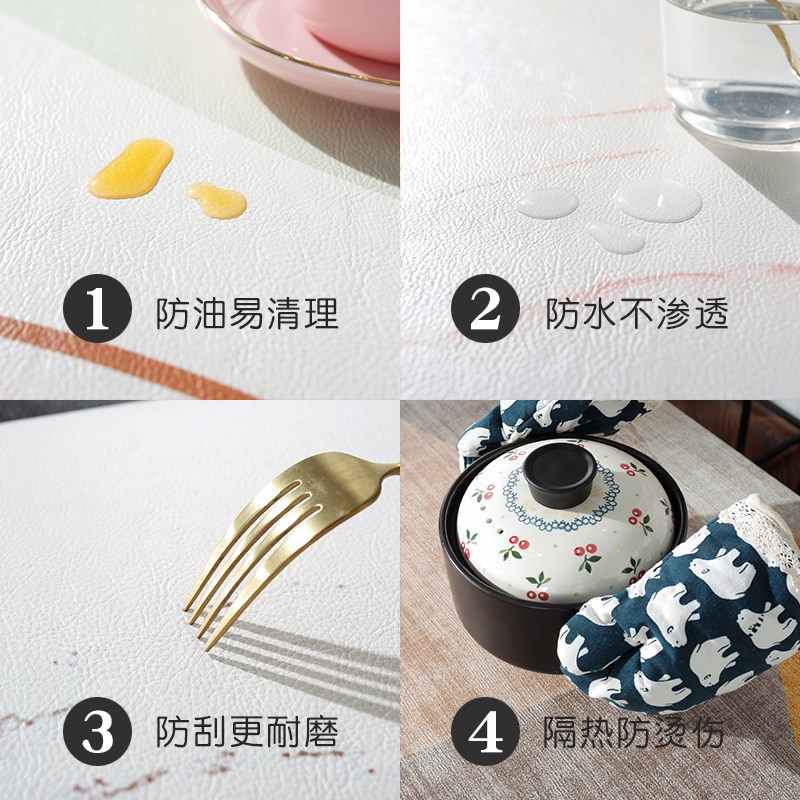 1 防油易清理

2 防水不渗透

3 防刮更耐磨

4 隔热防烫伤