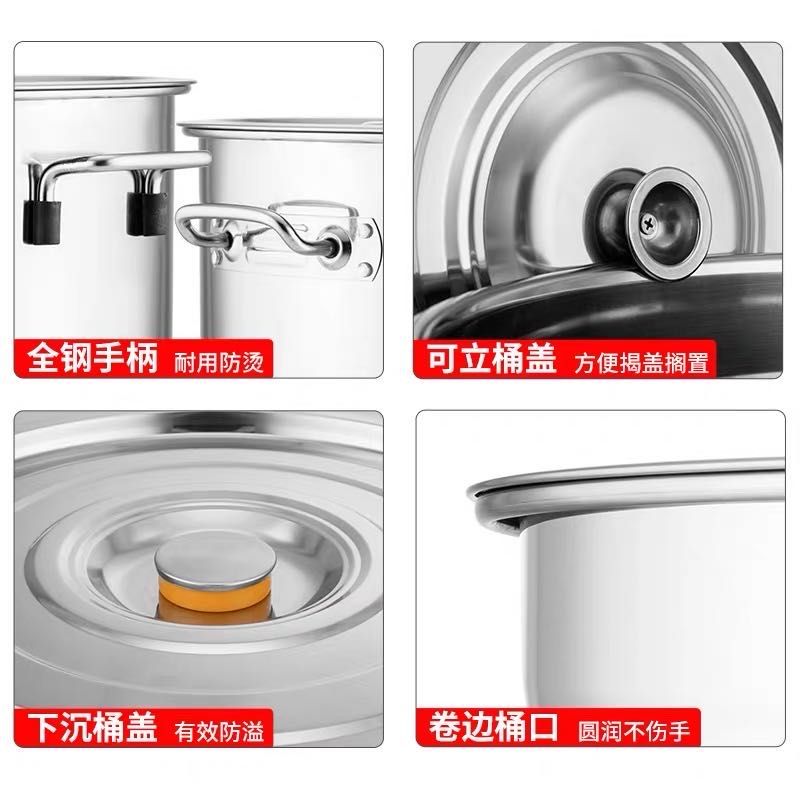 全钢手柄 耐用防烫

可立桶盖 方便揭盖搁置

下沉桶盖 有效防溢

卷边桶口 圆润不伤手