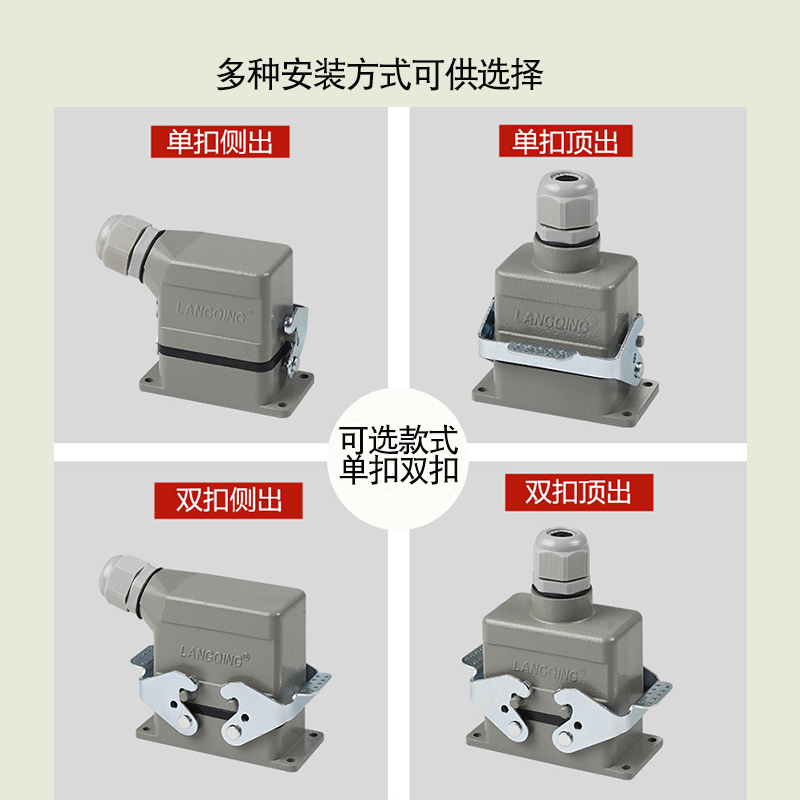 多种安装方式可供选择

单扣侧出

LANGQING®

单扣顶出

LANGQING®

可选款式
单扣双扣

双扣侧出

LANGQING®

双扣顶出

LANGQING®