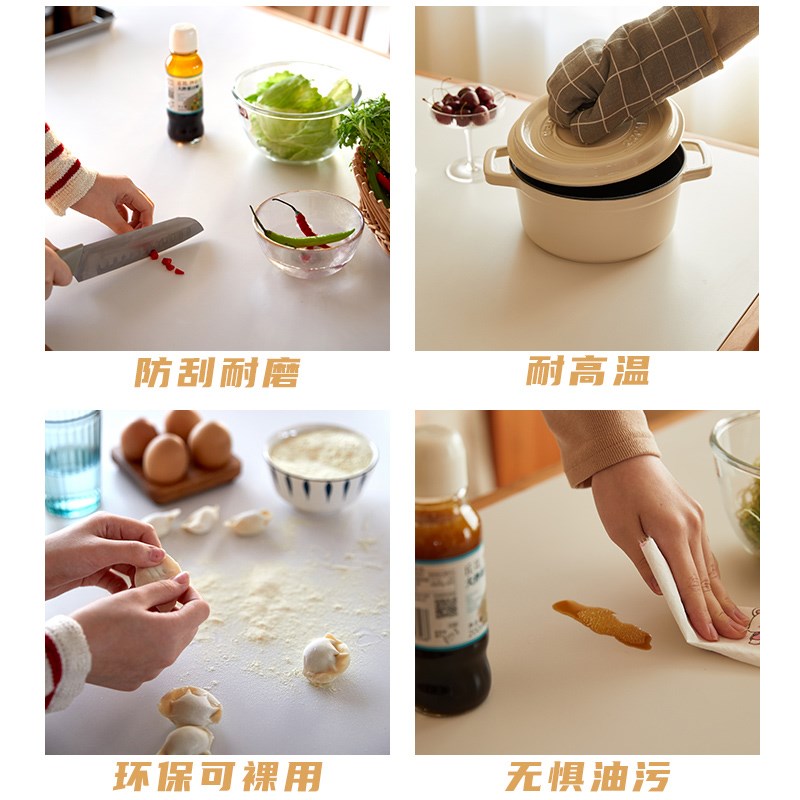 防刮耐磨

耐高温

环保可裸用

无惧油污