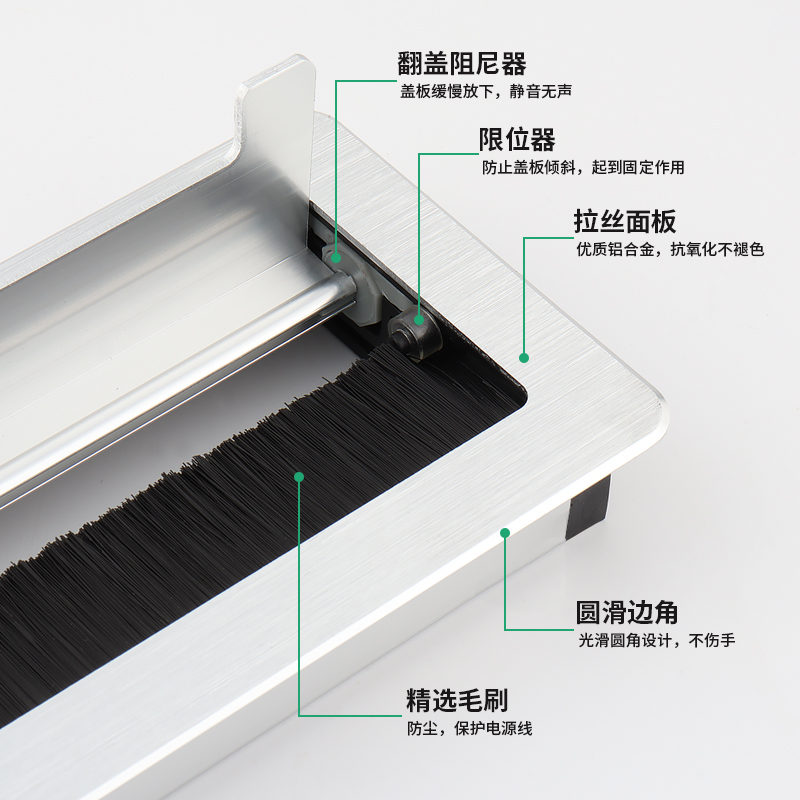 翻盖阻尼器
盖板缓慢放下，静音无声

限位器
防止盖板倾斜，起到固定作用

拉丝面板
优质铝合金，抗氧化不褪色

圆滑边角
光滑圆角设计，不伤手

精选毛刷
防尘，保护电源线