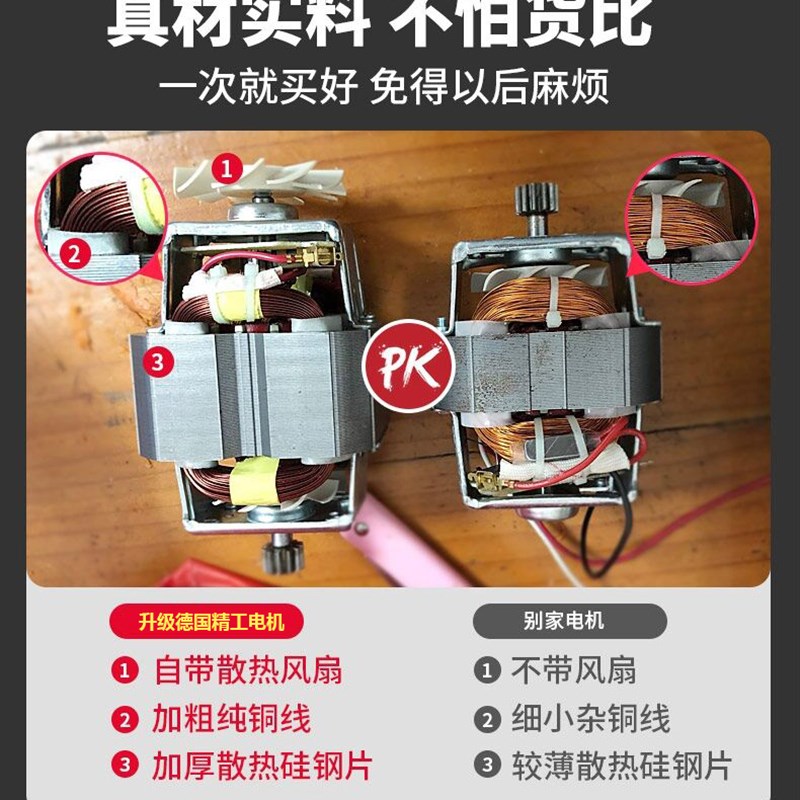 真材实料 不怕货比
一次就买好 免得以后麻烦

1
2
3
PK

升级德国精工电机
1 自带散热风扇
2 加粗纯铜线
3 加厚散热硅钢片

别家电机
1 不带风扇
2 细小杂铜线
3 较薄散热硅钢片